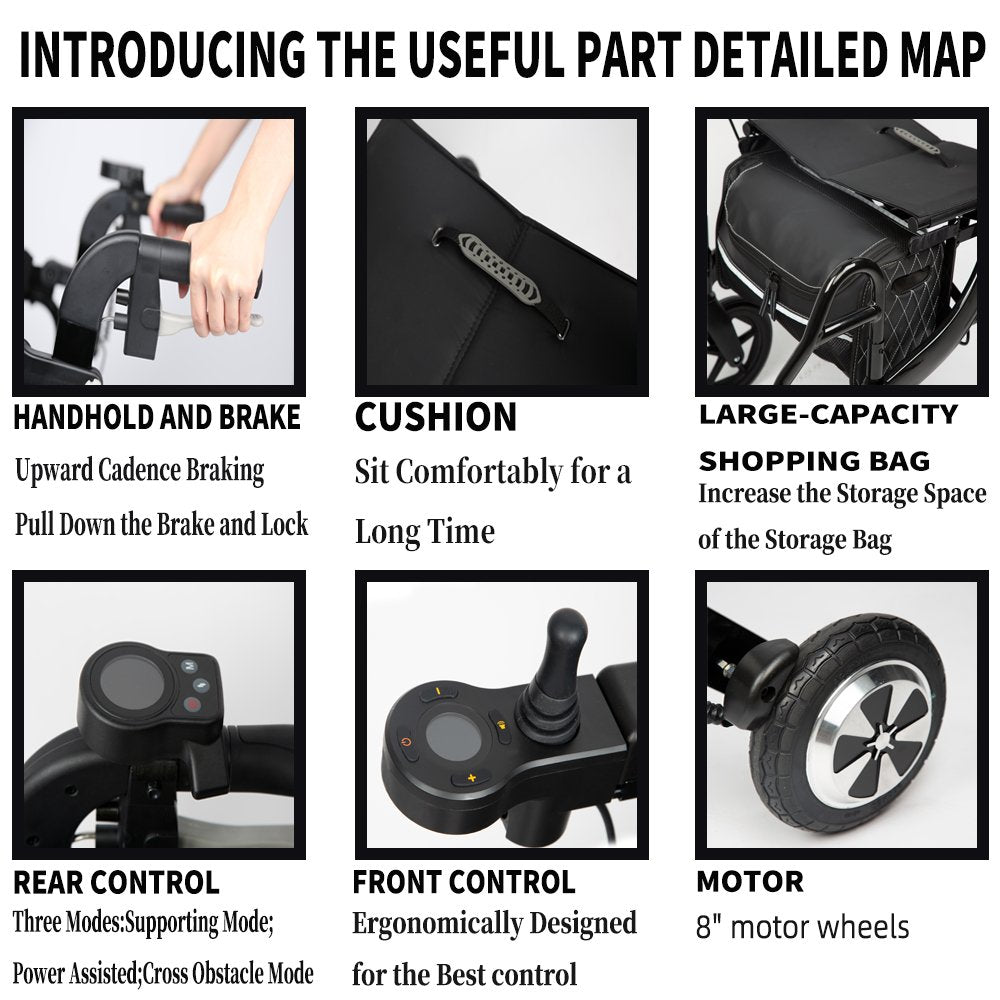 INTRODUCING THE USEFUL PART DETAILED MAP

HANDHOLD AND BRAKE
Upward Cadence Braking
Pull Down the Brake and Lock

CUSHION
Sit Comfortably for a Long Time

LARGE-CAPACITY SHOPPING BAG
Increase the Storage Space of the Storage Bag

REAR CONTROL
Three Modes:Supporting Mode; Power Assisted;Cross Obstacle Mode

FRONT CONTROL
Ergonomically Designed for the Best control

MOTOR
8" motor wheels